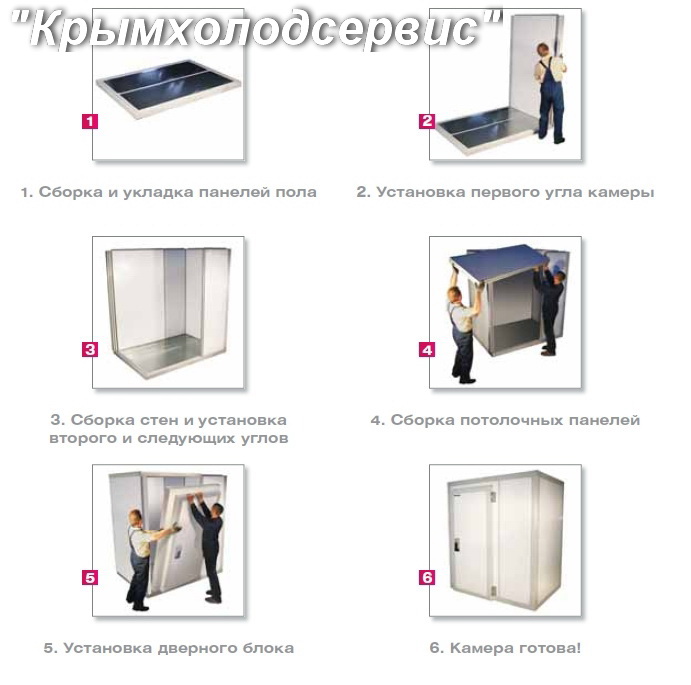 "Крымхолодсервис"

1

1. Сборка и укладка панелей пола

2

2. Установка первого угла камеры

3

3. Сборка стен и установка второго и следующих углов

4

4. Сборка потолочных панелей

5

5. Установка дверного блока

6

6. Камера готова!