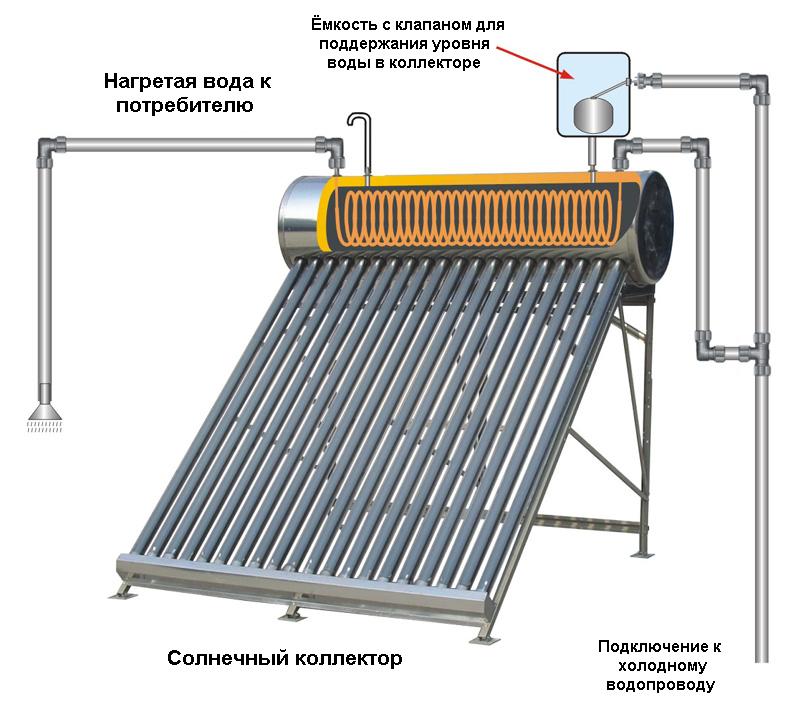 Ёмкость с клапаном для поддержания уровня воды в коллекторе

Нагретая вода к потребителю

Солнечный коллектор

Подключение к холодному водопроводу