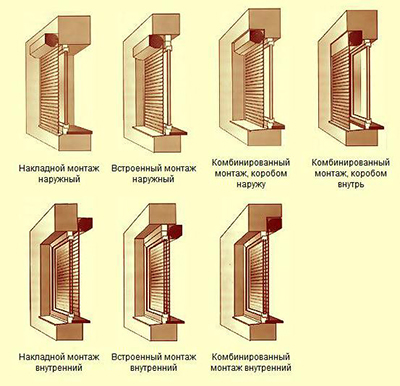 Накладной монтаж наружный

Встроенный монтаж наружный

Комбинированный монтаж, коробом наружу

Комбинированный монтаж, коробом внутрь

Накладной монтаж внутренний

Встроенный монтаж внутренний

Комбинированный монтаж внутренний